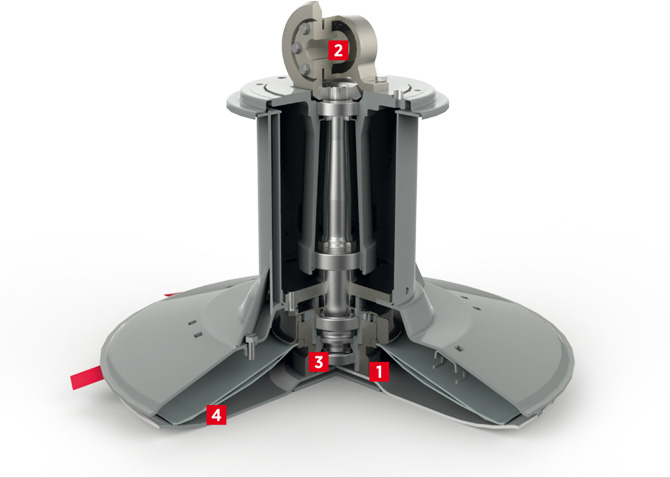 2

3

1

4